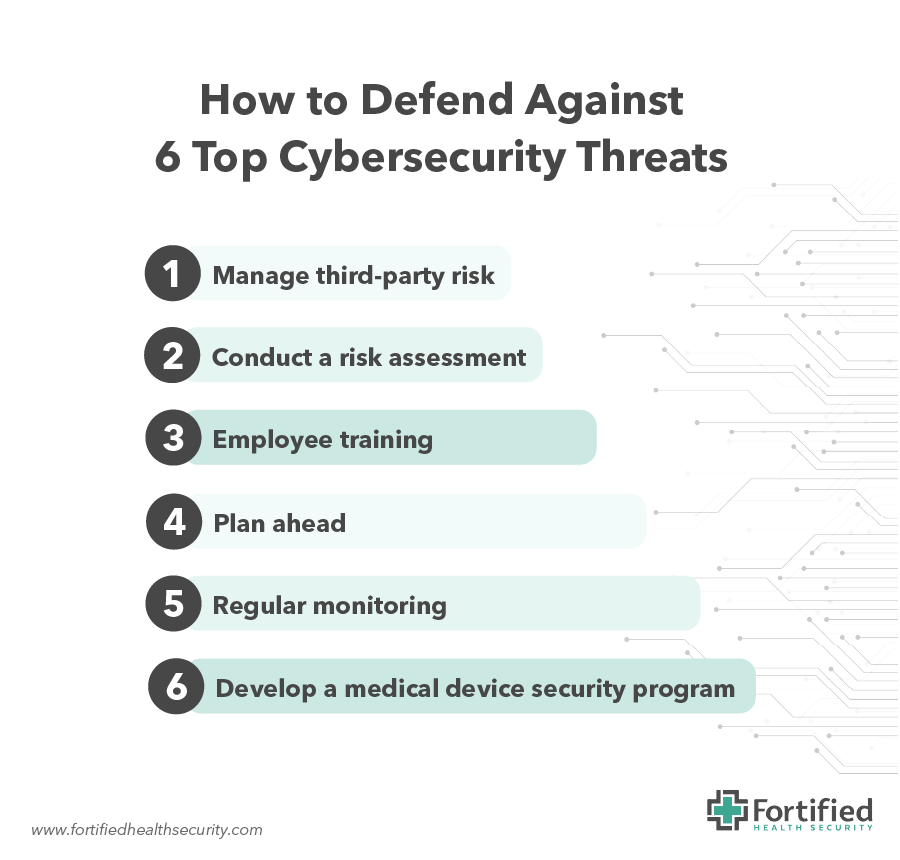 How to Defend Against
6 Top Cybersecurity Threats

1 Manage third-party risk

2 Conduct a risk assessment

3 Employee training

4 Plan ahead

5 Regular monitoring

6 Develop a medical device security program

www.fortifiedhealthsecurity.com

Fortified
HEALTH SECURITY